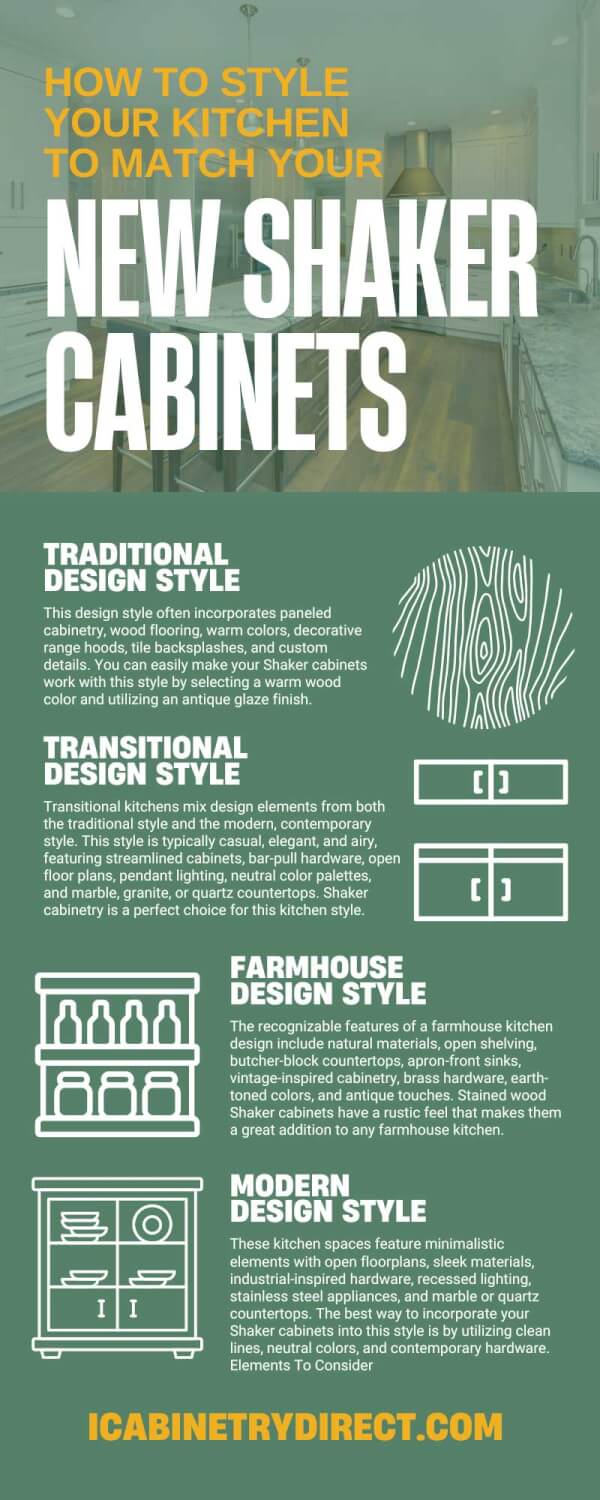 HOW TO STYLE YOUR KITCHEN TO MATCH YOUR

NEW SHAKER CABINETS

TRADITIONAL DESIGN STYLE

This design style often incorporates paneled cabinetry, wood flooring, warm colors, decorative range hoods, tile backsplashes, and custom details. You can easily make your Shaker cabinets work with this style by selecting a warm wood color and utilizing an antique glaze finish.

TRANSITIONAL DESIGN STYLE

Transitional kitchens mix design elements from both the traditional style and the modern, contemporary style. This style is typically casual, elegant, and airy, featuring streamlined cabinets, bar-pull hardware, open floor plans, pendant lighting, neutral color palettes, and marble, granite, or quartz countertops. Shaker cabinetry is a perfect choice for this kitchen style.

FARMHOUSE DESIGN STYLE

The recognizable features of a farmhouse kitchen design include natural materials, open shelving, butcher-block countertops, apron-front sinks, vintage-inspired cabinetry, brass hardware, earth-toned colors, and antique touches. Stained wood Shaker cabinets have a rustic feel that makes them a great addition to any farmhouse kitchen.

MODERN DESIGN STYLE

These kitchen spaces feature minimalistic elements with open floorplans, sleek materials, industrial-inspired hardware, recessed lighting, stainless steel appliances, and marble or quartz countertops. The best way to incorporate your Shaker cabinets into this style is by utilizing clean lines, neutral colors, and contemporary hardware. Elements To Consider

ICABINETRYDIRECT.COM